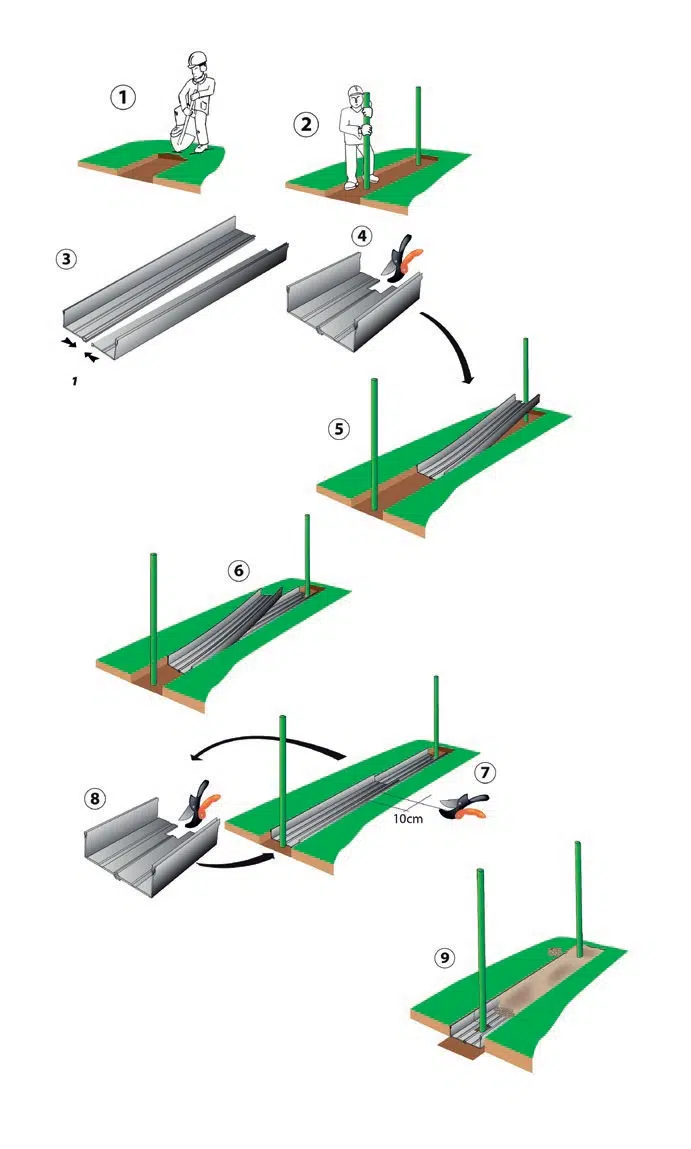 1

2

3

1

4

5

6

7

10cm

8

9